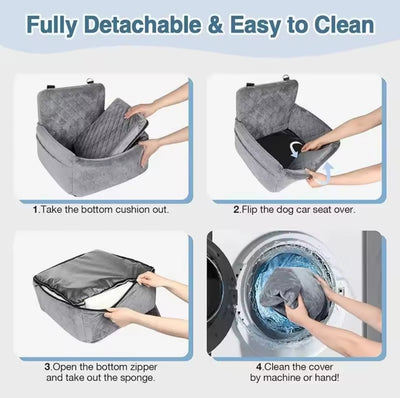 Fully Detachable & Easy to Clean

1.Take the bottom cushion out.

2.Flip the dog car seat over.

3.Open the bottom zipper and take out the sponge.

4.Clean the cover by machine or hand!