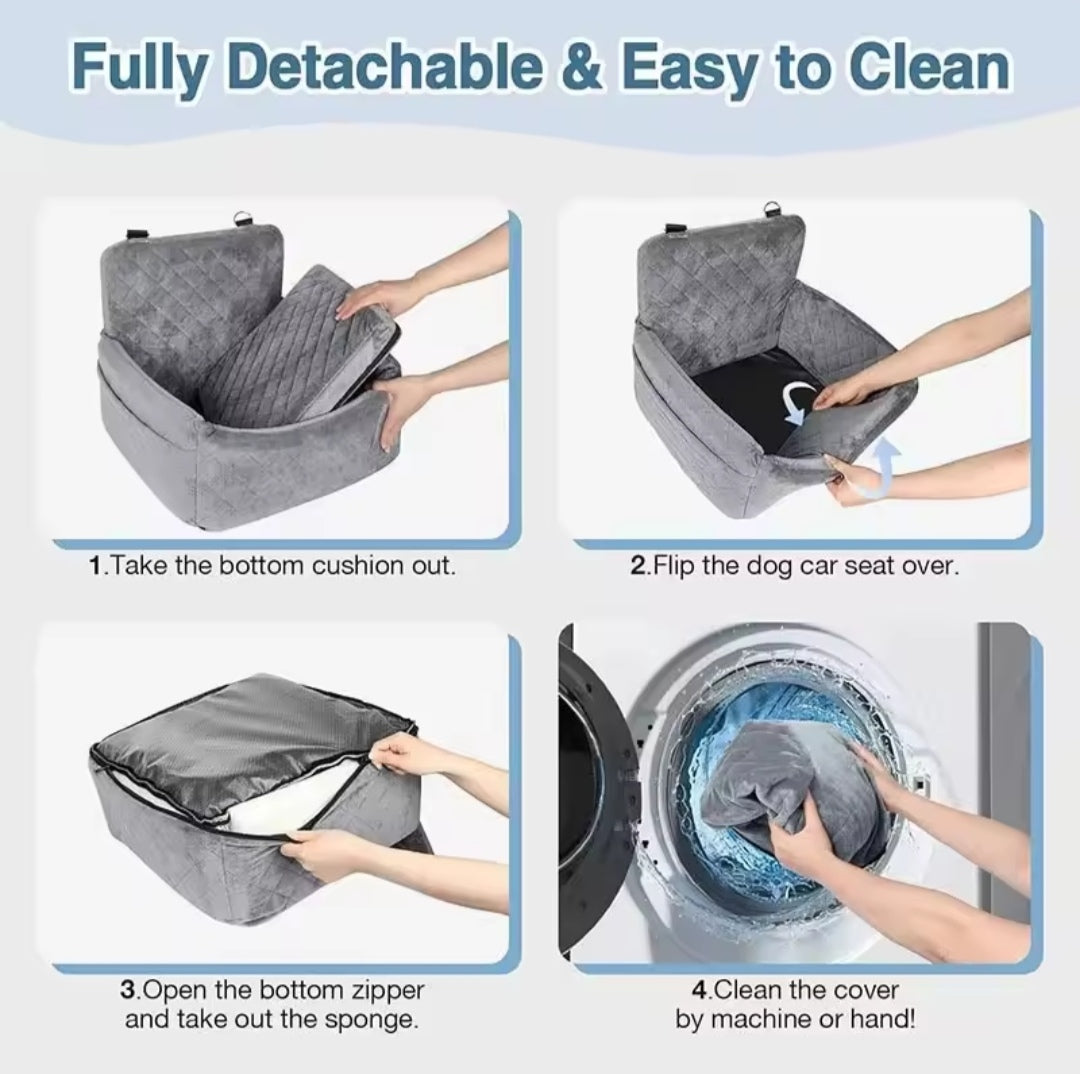 Fully Detachable & Easy to Clean

1.Take the bottom cushion out.

2.Flip the dog car seat over.

3.Open the bottom zipper and take out the sponge.

4.Clean the cover by machine or hand!