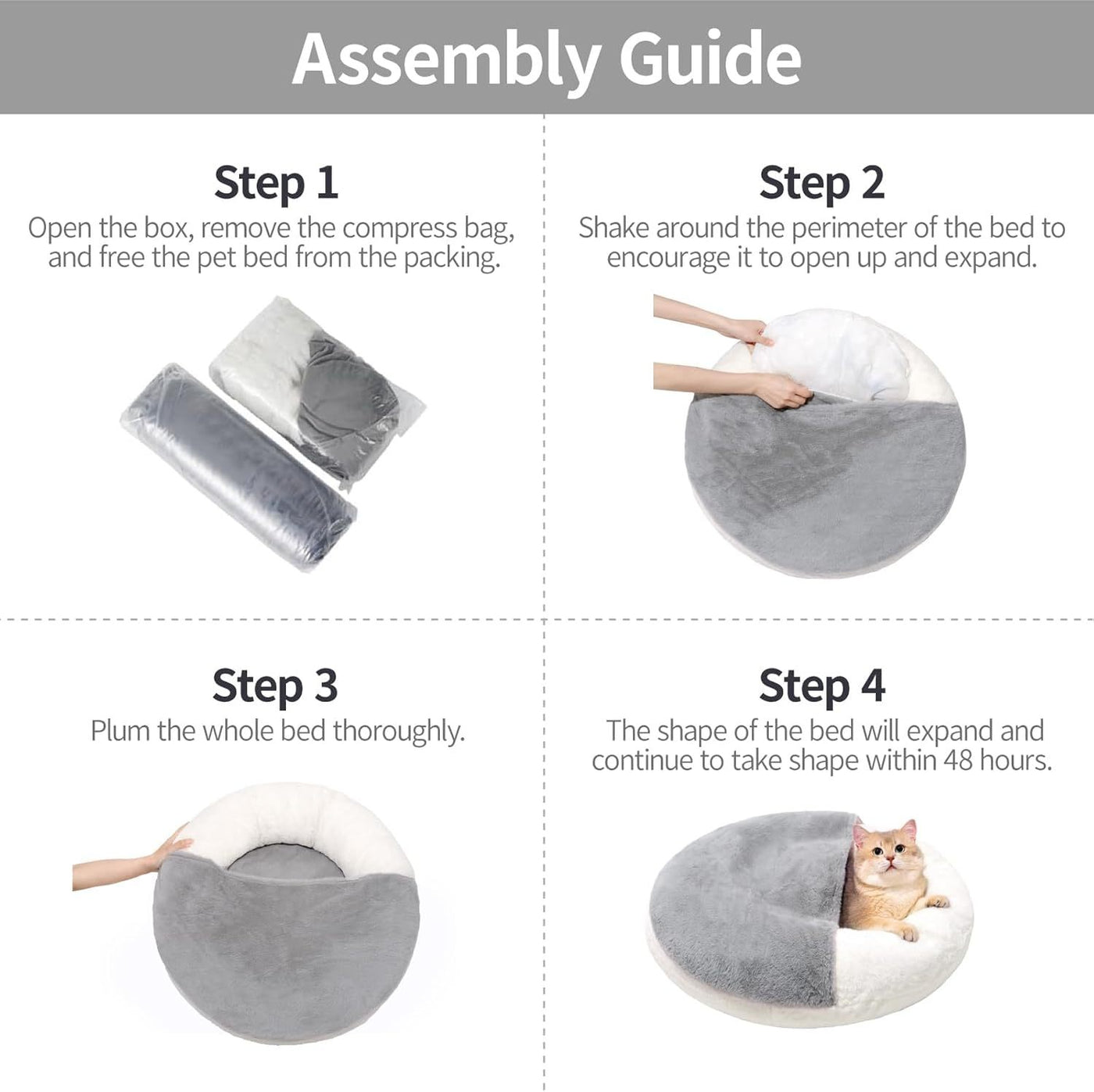 Assembly Guide

Step 1
Open the box, remove the compress bag, and free the pet bed from the packing.

Step 2
Shake around the perimeter of the bed to encourage it to open up and expand.

Step 3
Plum the whole bed thoroughly.

Step 4
The shape of the bed will expand and continue to take shape within 48 hours.